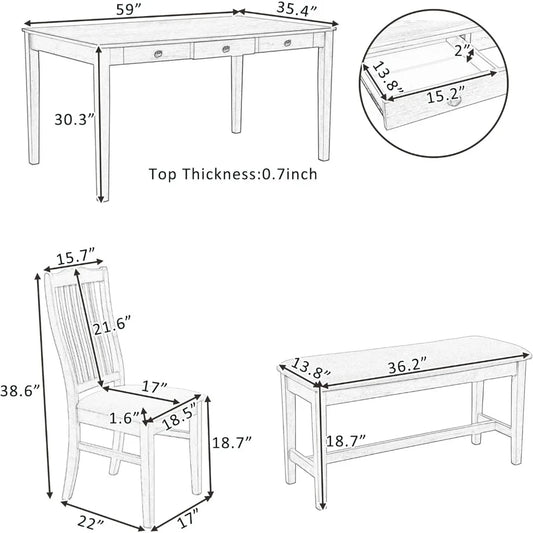 59”
35.4”
30.3”
Top Thickness:0.7inch
2”
13.8”
15.2”
15.7”
21.6”
38.6”
17”
1.6”
18.5”
18.7”
22”
17”
13.8”
36.2”
18.7”